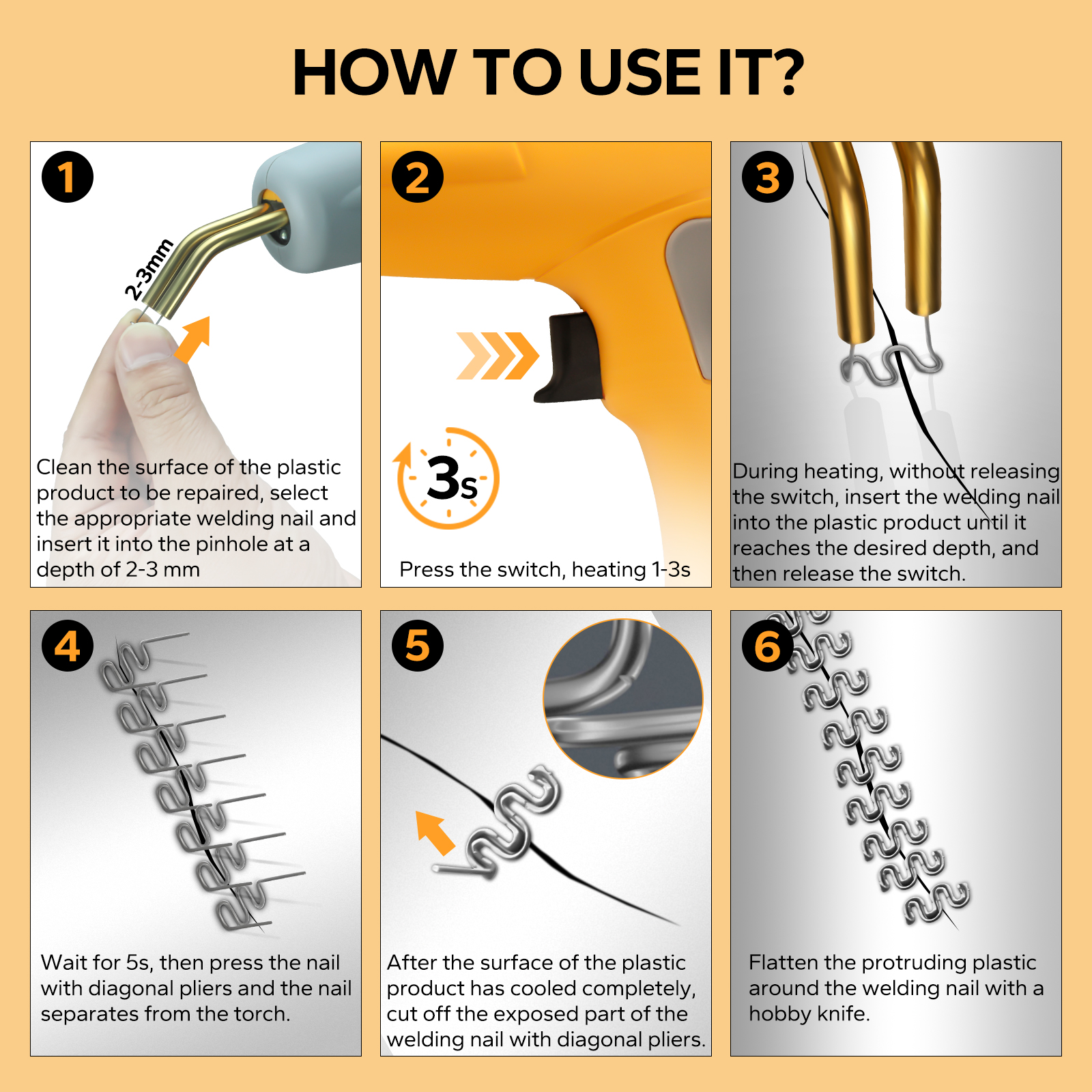 HOW TO USE IT?

1

2-3mm

Clean the surface of the plastic product to be repaired, select the appropriate welding nail and insert it into the pinhole at a depth of 2-3 mm

2

3s

Press the switch, heating 1-3s

3

During heating, without releasing the switch, insert the welding nail into the plastic product until it reaches the desired depth, and then release the switch.

4

Wait for 5s, then press the nail with diagonal pliers and the nail separates from the torch.

5

After the surface of the plastic product has cooled completely, cut off the exposed part of the welding nail with diagonal pliers.

6

Flatten the protruding plastic around the welding nail with a hobby knife.