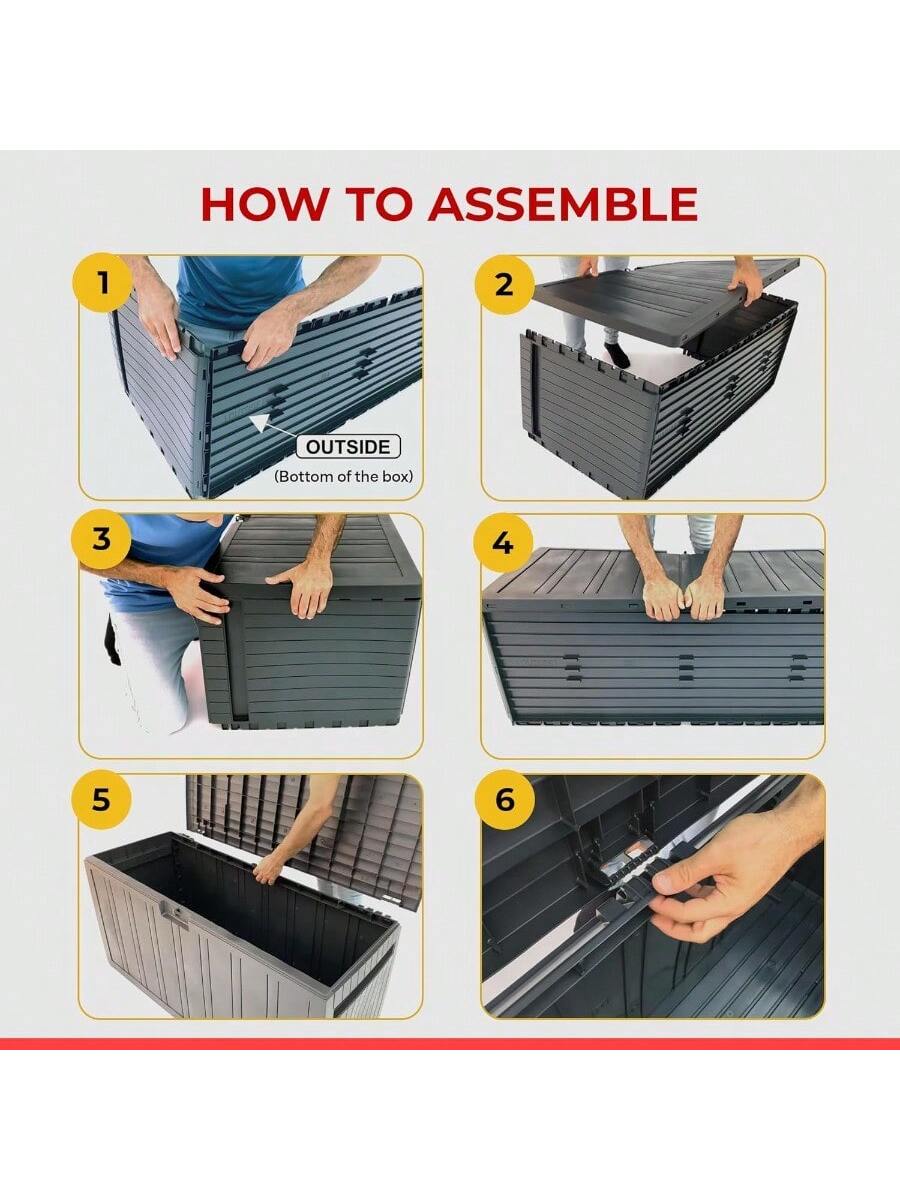 HOW TO ASSEMBLE

1

OUTSIDE
(Bottom of the box)

2

3

4

5

6