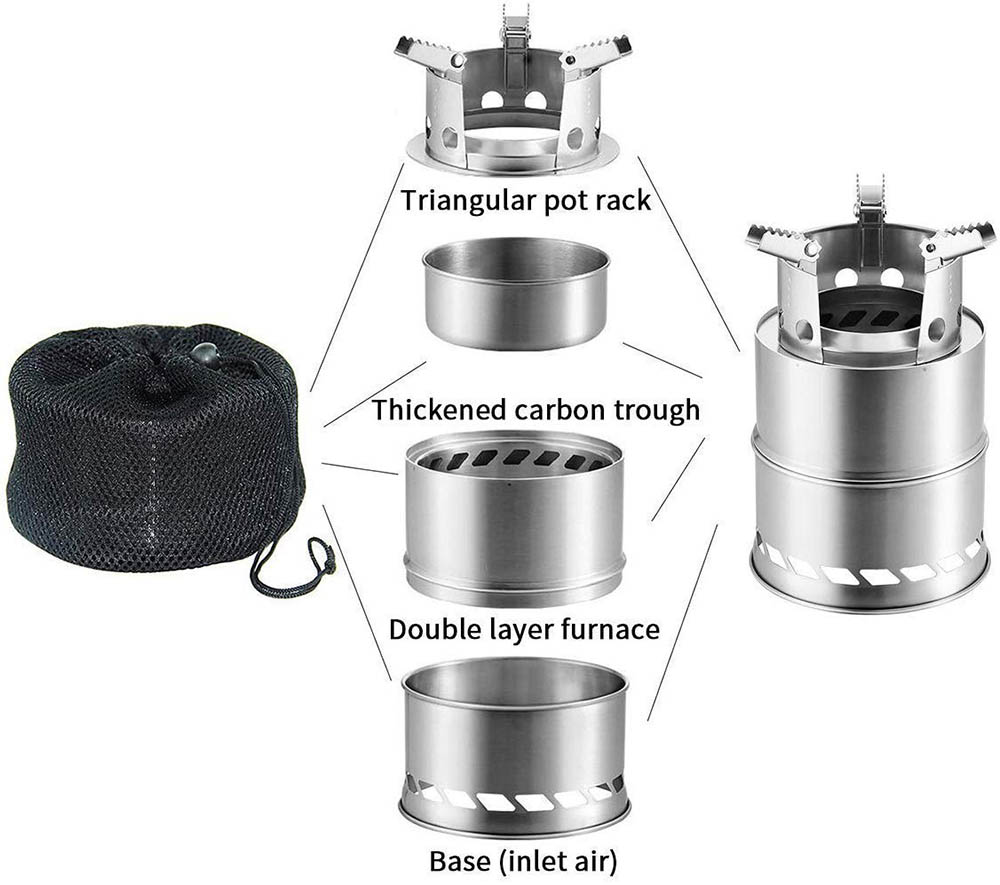 Triangular pot rack

Thickened carbon trough

Double layer furnace

Base (inlet air)